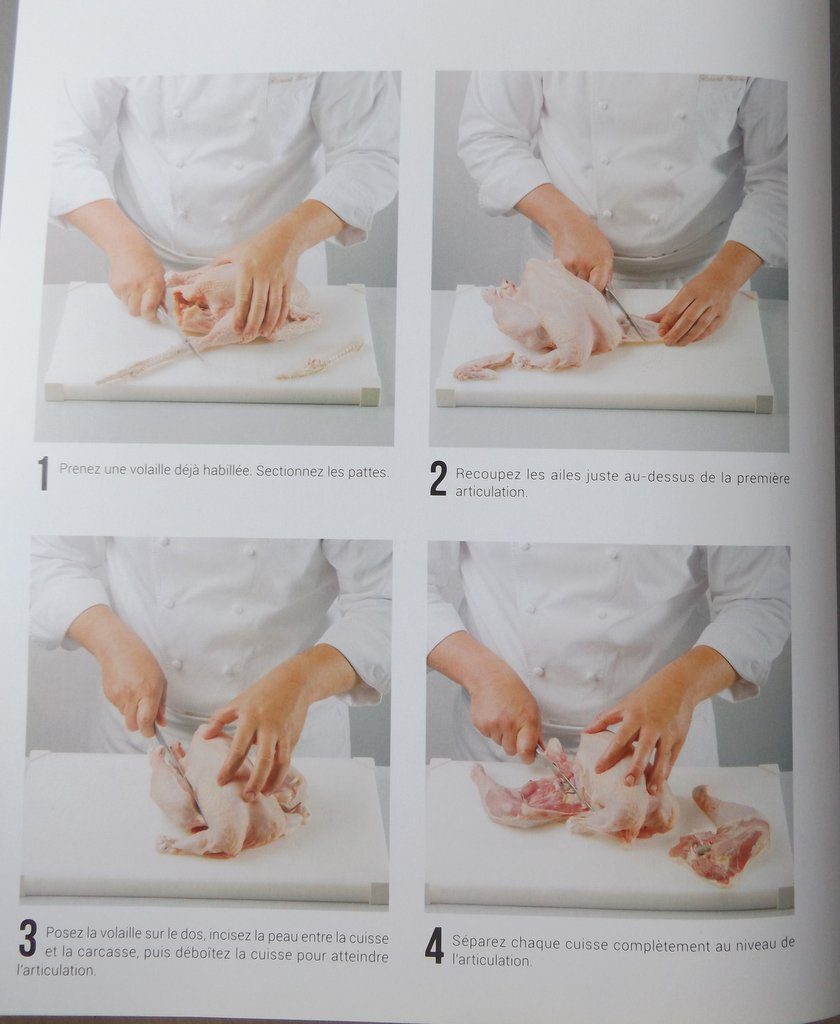 1 Prenez une volaille déjà habillée. Sectionnez les pattes.

2 Recoupez les ailes juste au-dessus de la première articulation.

3 Posez la volaille sur le dos, incisez la peau entre la cuisse et la carcasse, puis déboîtez la cuisse pour atteindre l'articulation.

4 Séparez chaque cuisse complètement au niveau de l'articulation.